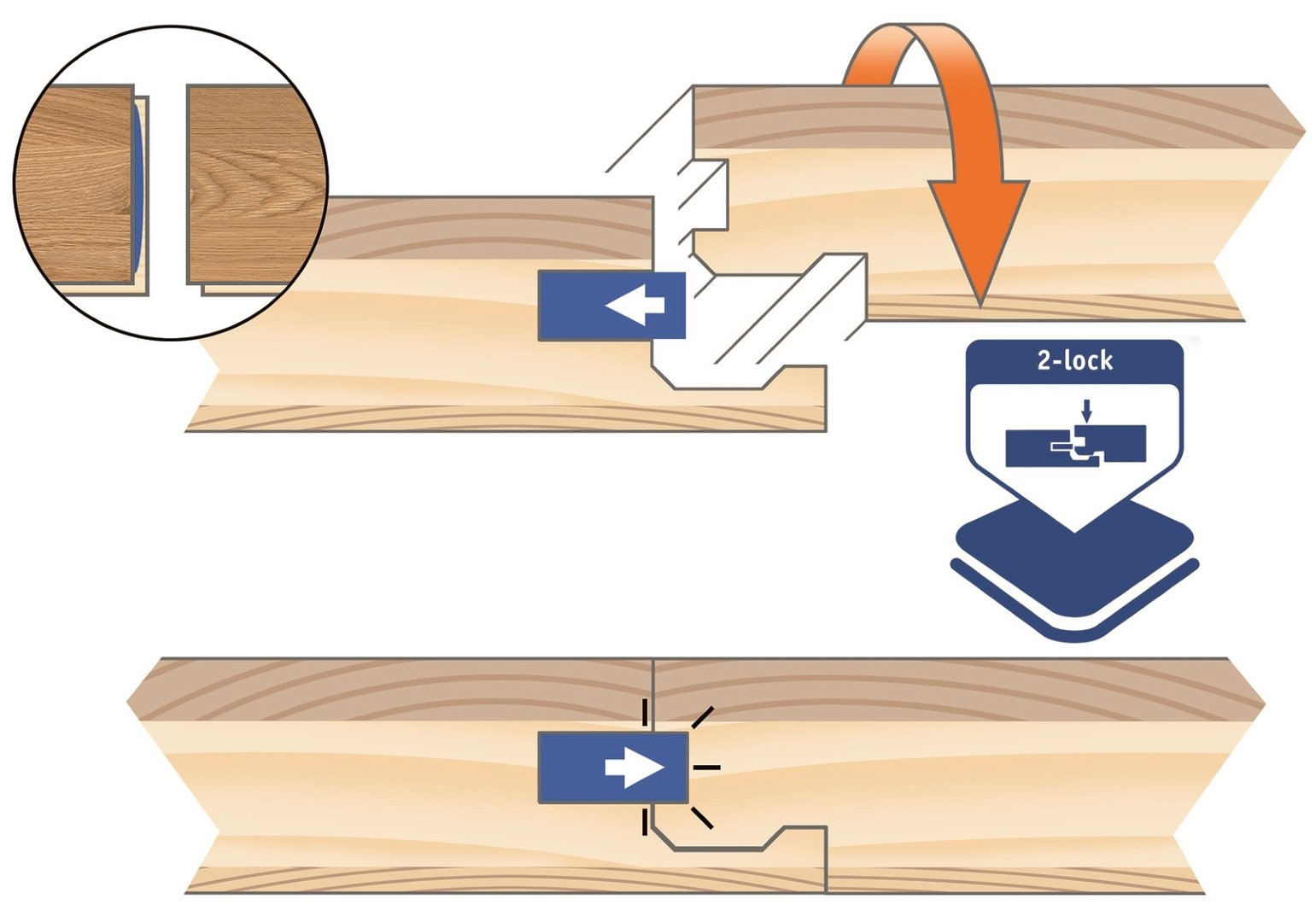 2-lock