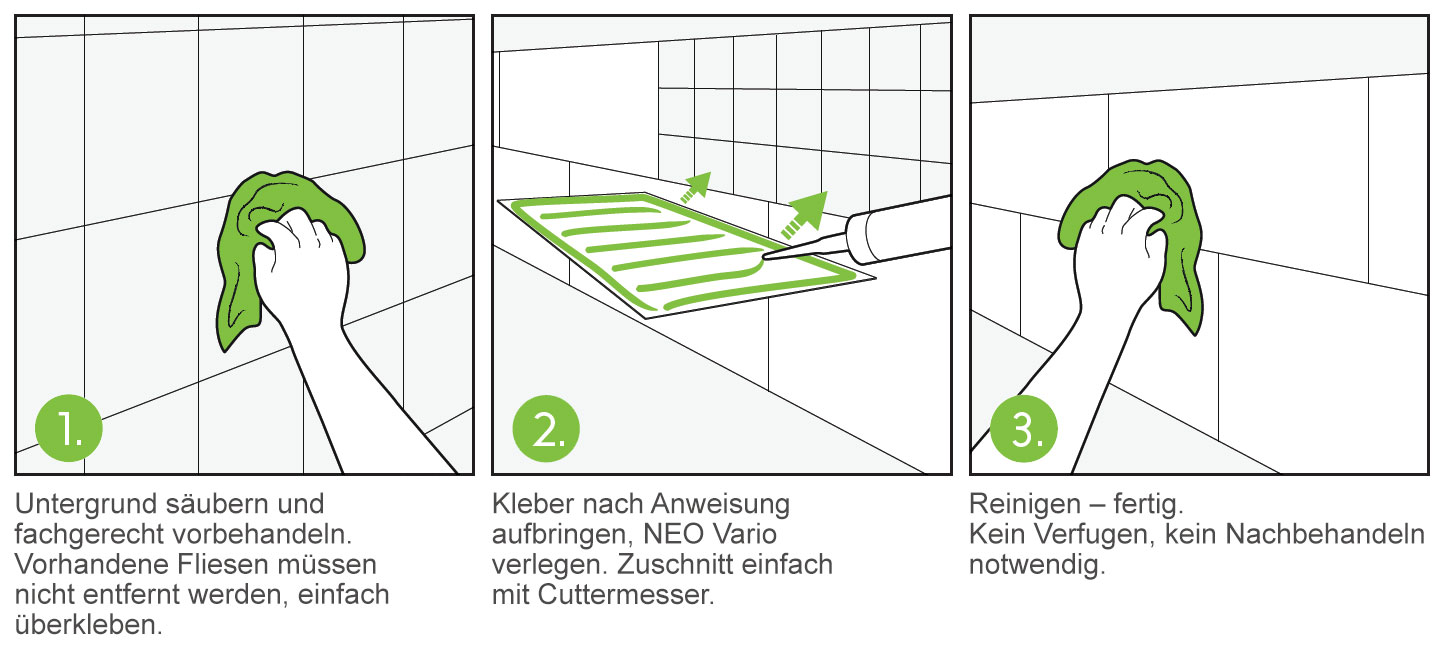 1.

Untergrund säubern und fachgerecht vorbehandeln. Vorhandene Fliesen müssen nicht entfernt werden, einfach überkleben.

2.

Kleber nach Anweisung aufbringen, NEO Vario verlegen. Zuschnitt einfach mit Cuttermesser.

3.

Reinigen – fertig.
Kein Verfugen, kein Nachbehandeln notwendig.